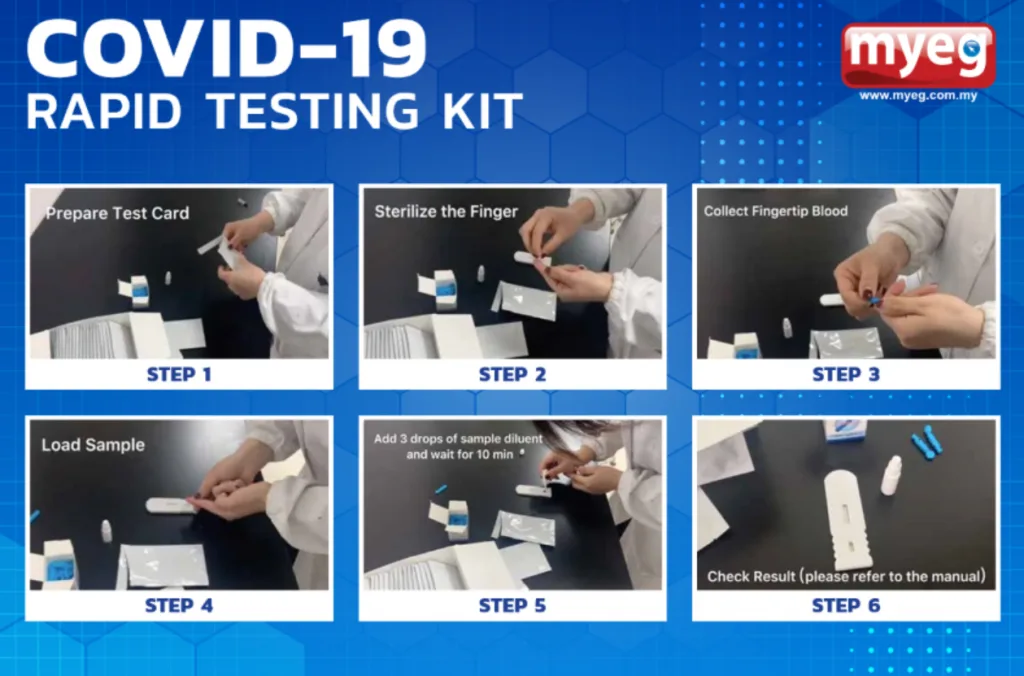 COVID-19
RAPID TESTING KIT

myeg
www.myeg.com.my

Prepare Test Card
STEP 1

Sterilize the Finger
STEP 2

Collect Fingertip Blood
STEP 3

Load Sample
STEP 4

Add 3 drops of sample diluent and wait for 10 min
STEP 5

Check Result (please refer to the manual)
STEP 6